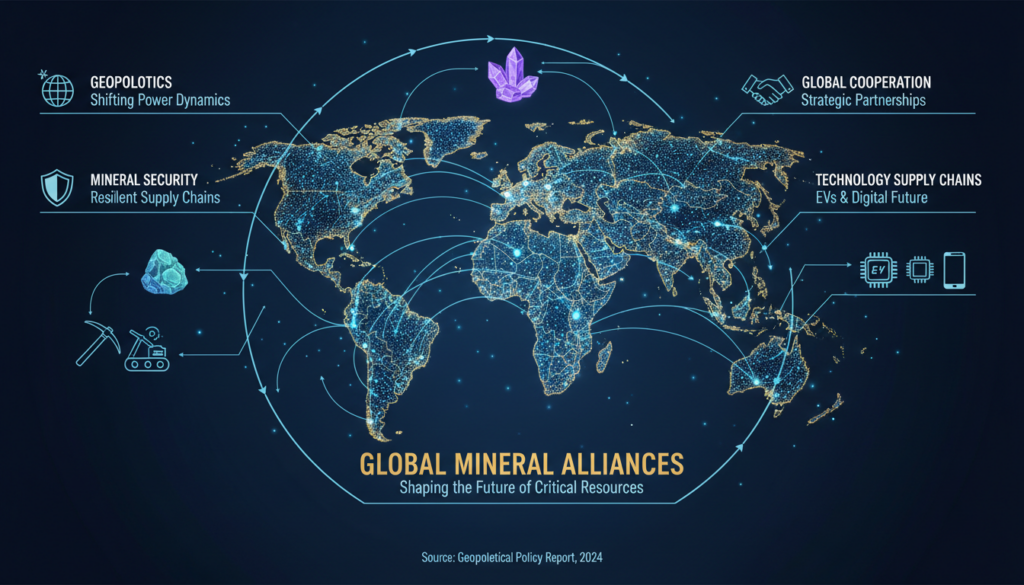 GEOPOLOTICS
Shifting Power Dynamics

MINERAL SECURITY
Resilent Supply Chains

GLOBAL COOPERATION
Strategic Partnerships

TECHNOLOGY SUPPLY CHAINS
EVs & Digital Future

EV

GLOBAL MINERAL ALLIANCES
Shaping the Future of Critical Resources

Source: Geopoletical Policy Report, 2024